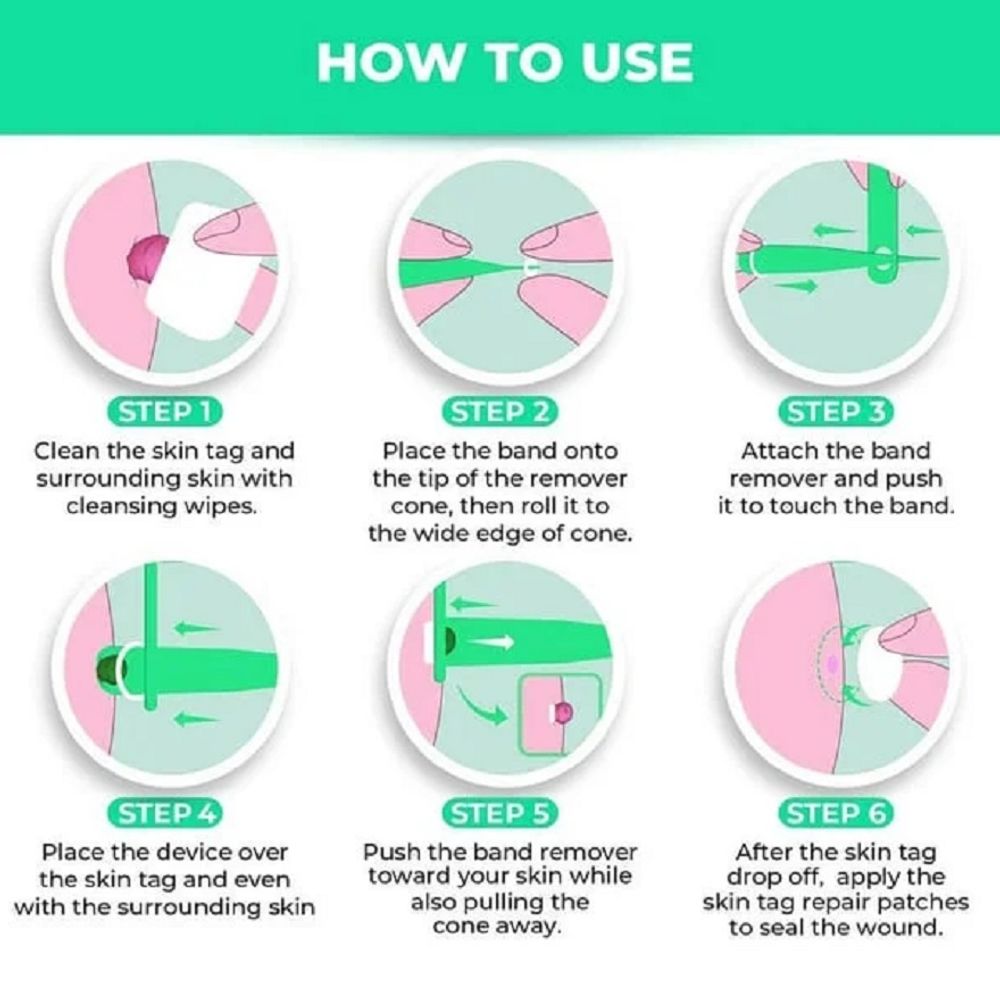 HOW TO USE

STEP 1
Clean the skin tag and surrounding skin with cleansing wipes.

STEP 2
Place the band onto the tip of the remover cone, then roll it to the wide edge of cone.

STEP 3
Attach the band remover and push it to touch the band.

STEP 4
Place the device over the skin tag and even with the surrounding skin

STEP 5
Push the band remover toward your skin while also pulling the cone away.

STEP 6
After the skin tag drop off, apply the skin tag repair patches to seal the wound.